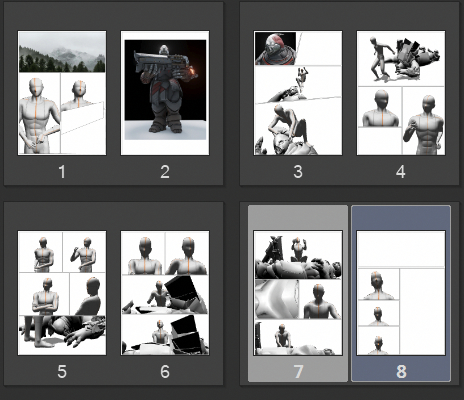 1
2
3
4
5
6
7
8