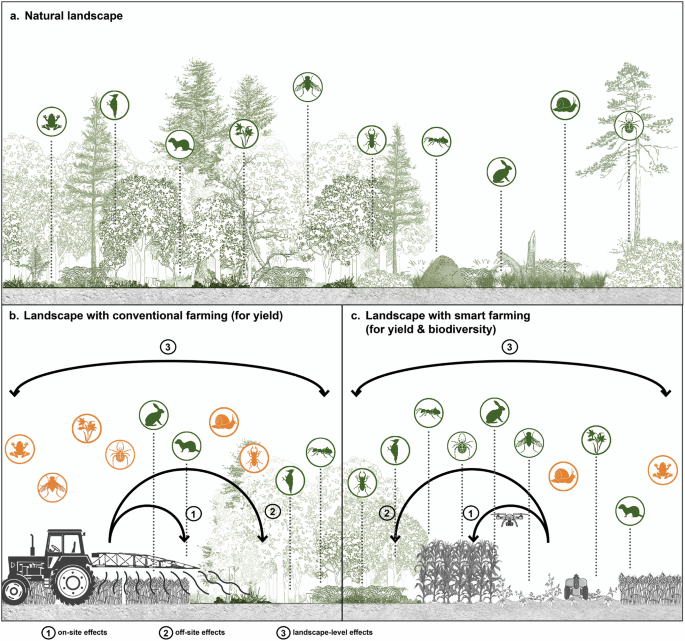 a. Natural landscape

b. Landscape with conventional farming (for yield)

3

1

2

c. Landscape with smart farming (for yield & biodiversity)

3

2

1

1 on-site effects 2 off-site effects 3 landscape-level effects