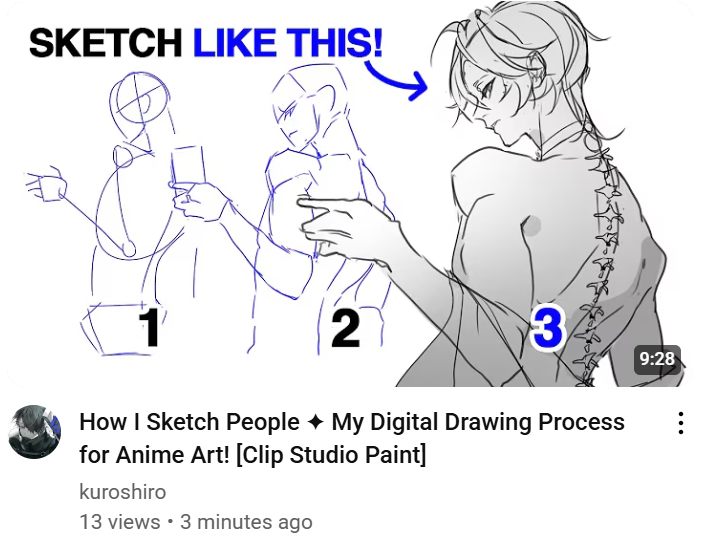 SKETCH LIKE THIS!

1

2

3

9:28

How I Sketch People ✦ My Digital Drawing Process for Anime Art! [Clip Studio Paint]

kuroshiro

13 views • 3 minutes ago